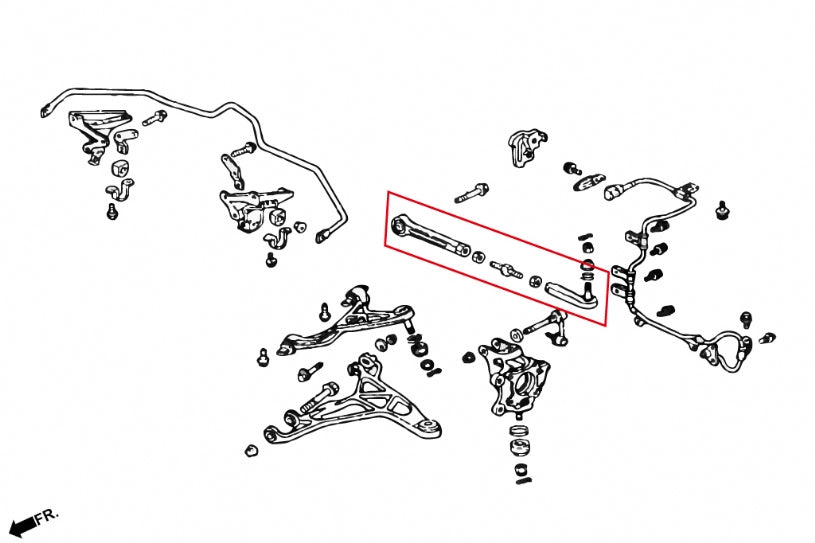 FR.