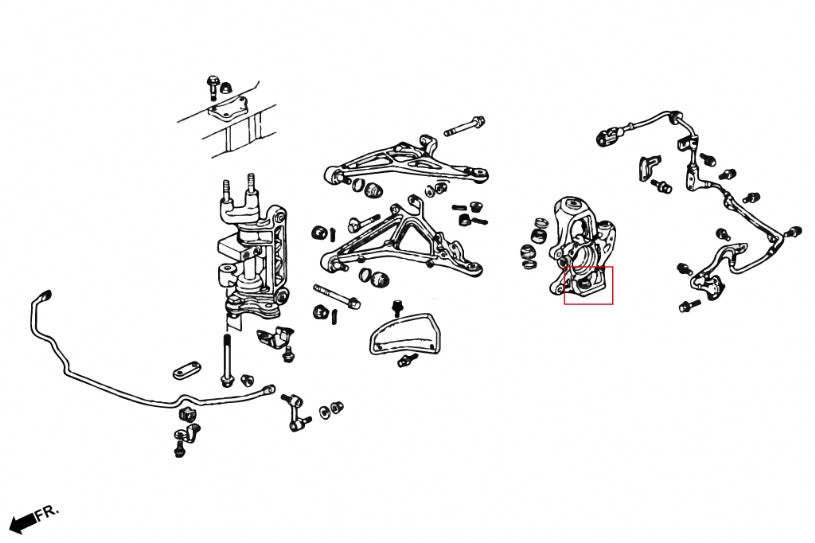 FR.